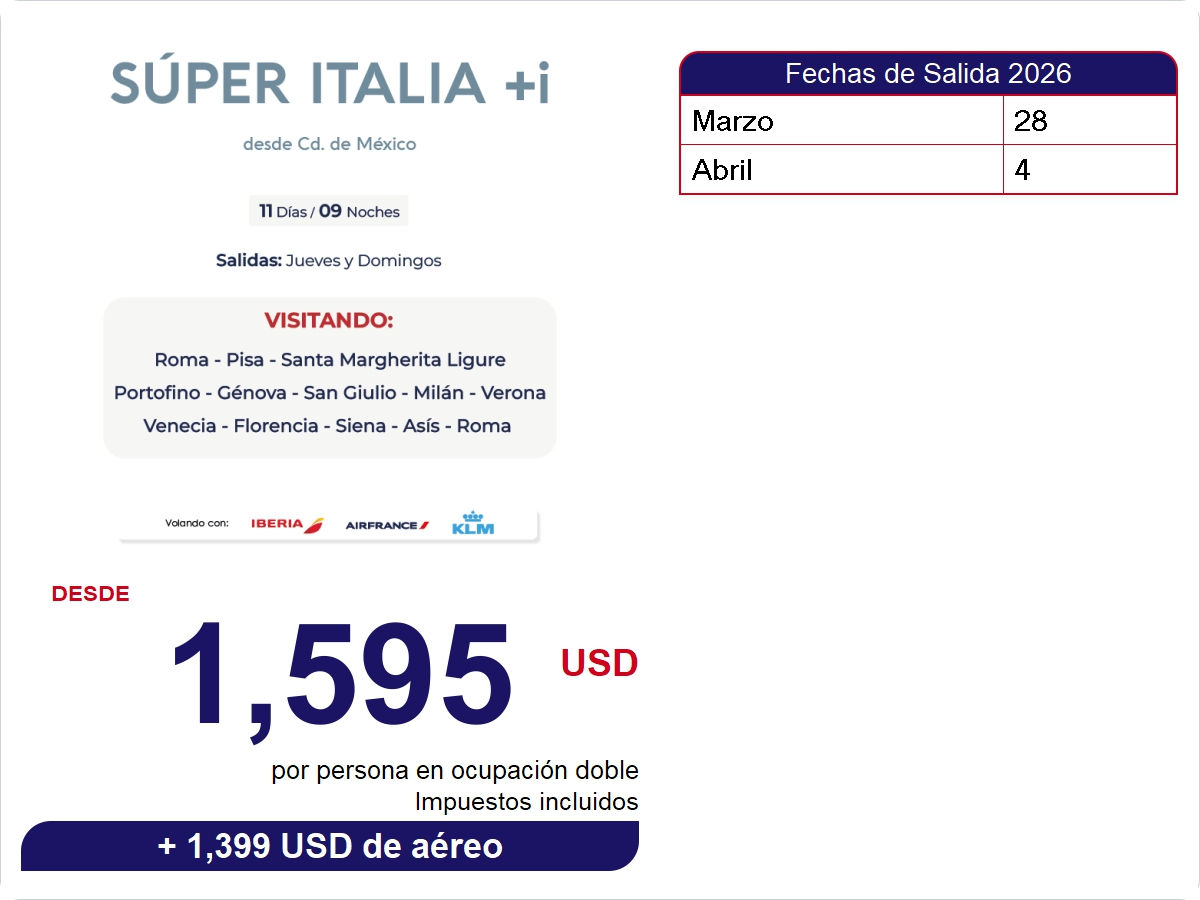 SÚPER ITALIA +i

desde Cd. de México

11 Días / 09 Noches

Salidas: Jueves y Domingos

VISITANDO:

Roma - Pisa - Santa Margherita Ligure
Portofino - Génova - San Giulio - Milán - Verona
Venecia - Florencia - Siena - Asís - Roma

Volando con: IBERIA AIRFRANCE KLM

DESDE

1,595 USD

por persona en ocupación doble
Impuestos incluidos

+ 1,399 USD de aéreo

| Fechas de Salida 2026 | |
|---|---|
| Marzo | 28 |
| Abril | 4 |